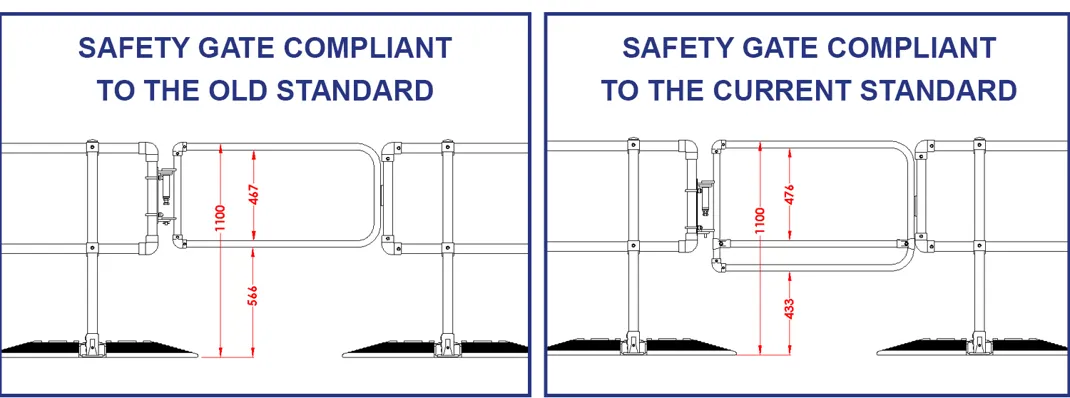 SAFETY GATE COMPLIANT TO THE OLD STANDARD

1100
467
566

SAFETY GATE COMPLIANT TO THE CURRENT STANDARD

1100
476
433