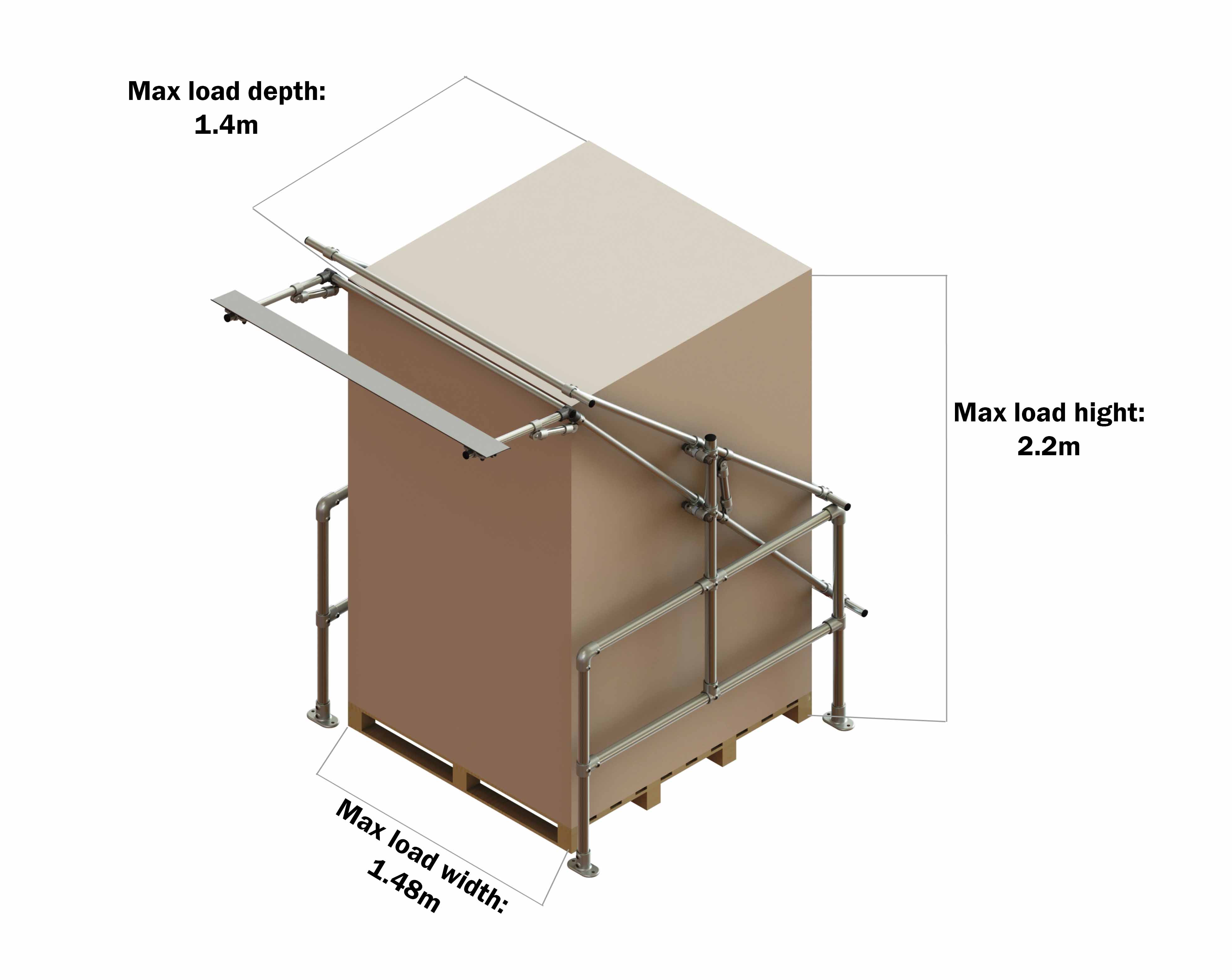 Max load depth:
1.4m

Max load hight:
2.2m

Max load width:
1.48m